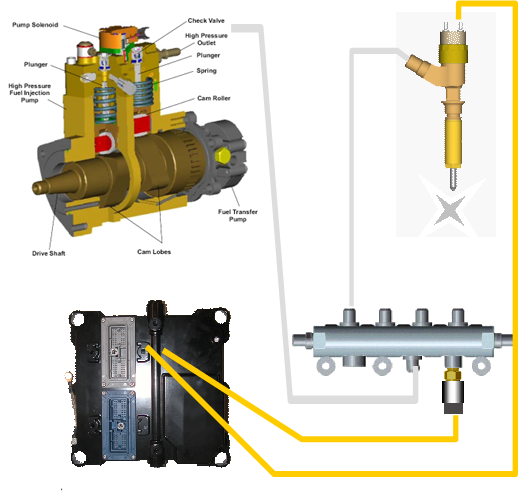 Pump Solenoid

Check Valve

High Pressure Outlet

Plunger

Plunger

Spring

High Pressure Fuel Injection Pump

Cam Roller

Fuel Transfer Pump

Drive Shaft

Cam Lobes