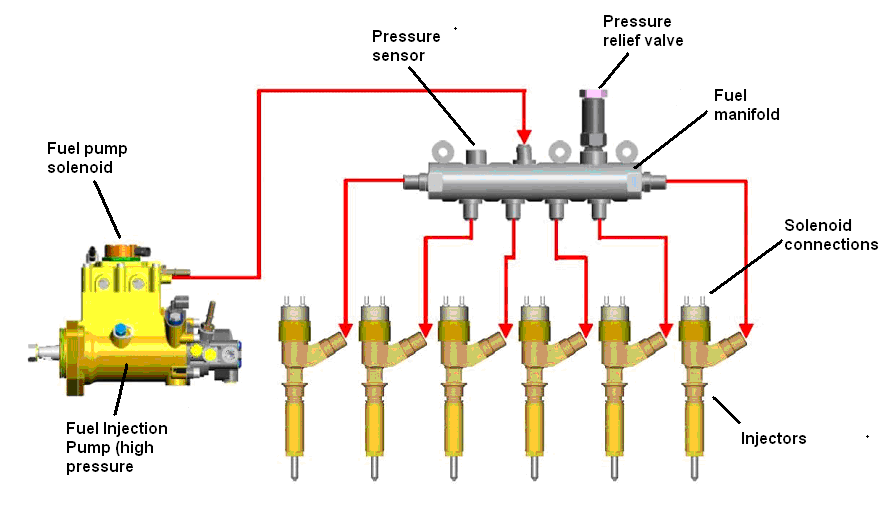 Pressure sensor

Pressure relief valve

Fuel manifold

Fuel pump solenoid

Solenoid connections

Fuel Injection Pump (high pressure

Injectors